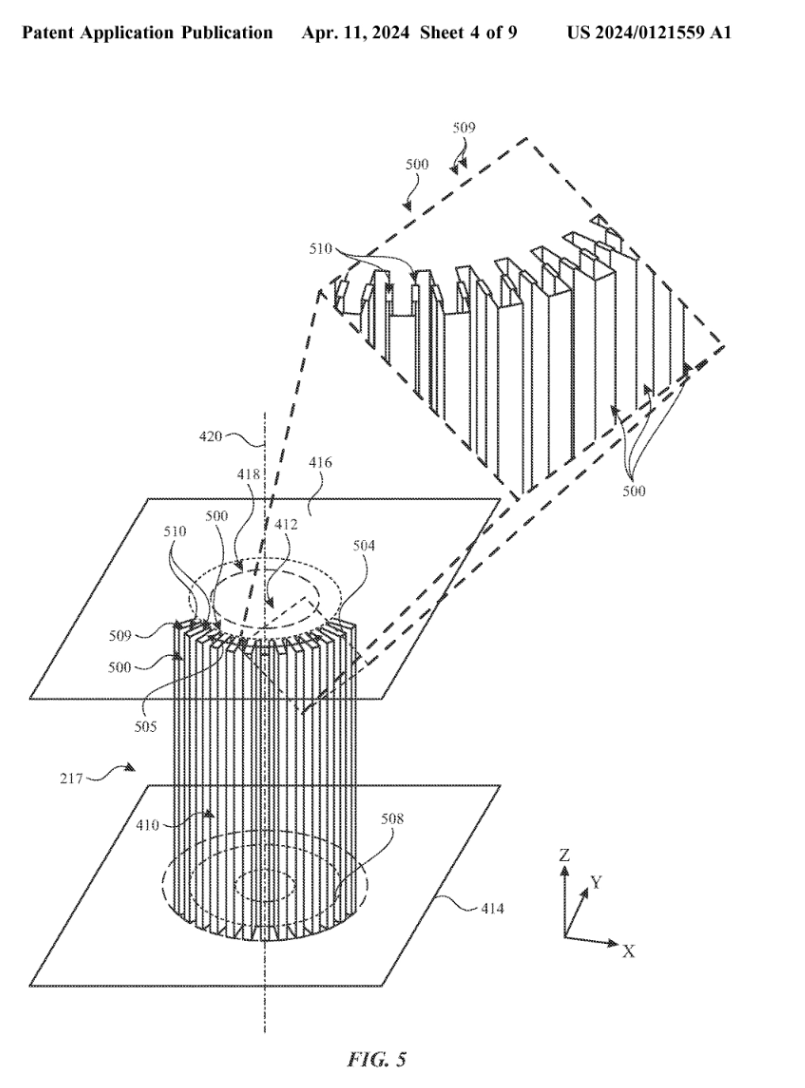 Patent Application Publication Apr. 11, 2024 Sheet 4 of 9 US 2024/0121559 A1

509
500
510
500
420
418
416
500
412
510
504
509
500
505
217
410
508
414
Z
Y
X

FIG. 5