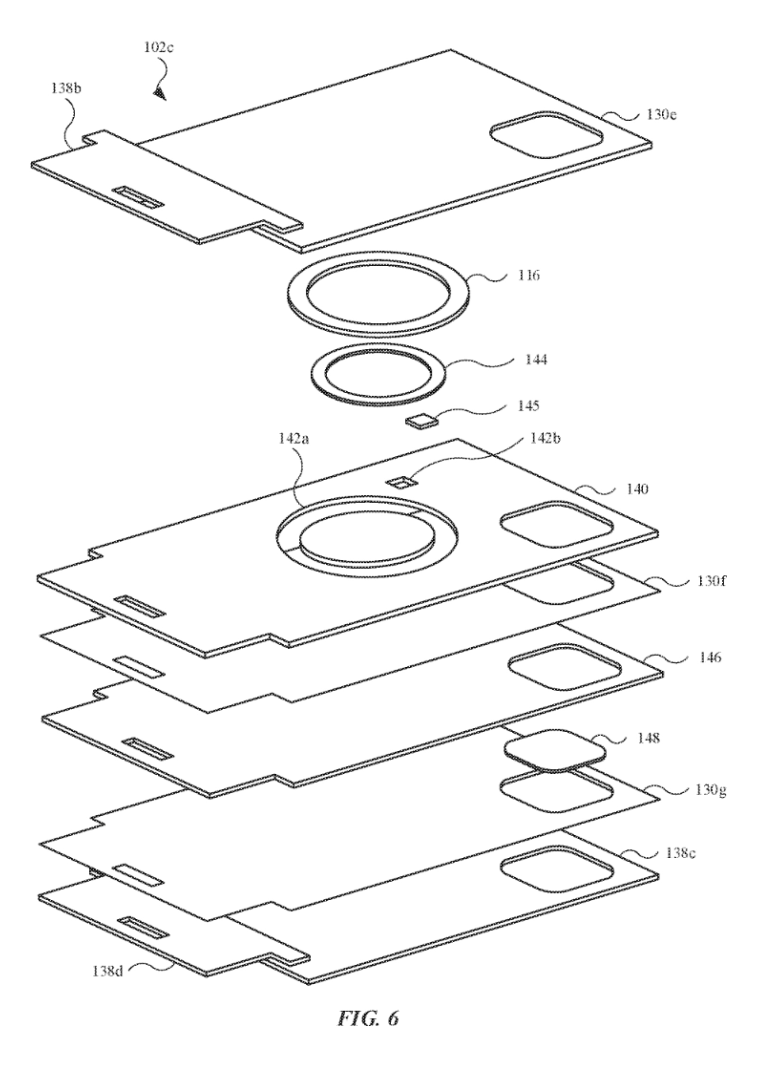 102c
138b
130e
116
144
145
142a
142b
140
130f
146
148
130g
138c
138d
FIG. 6