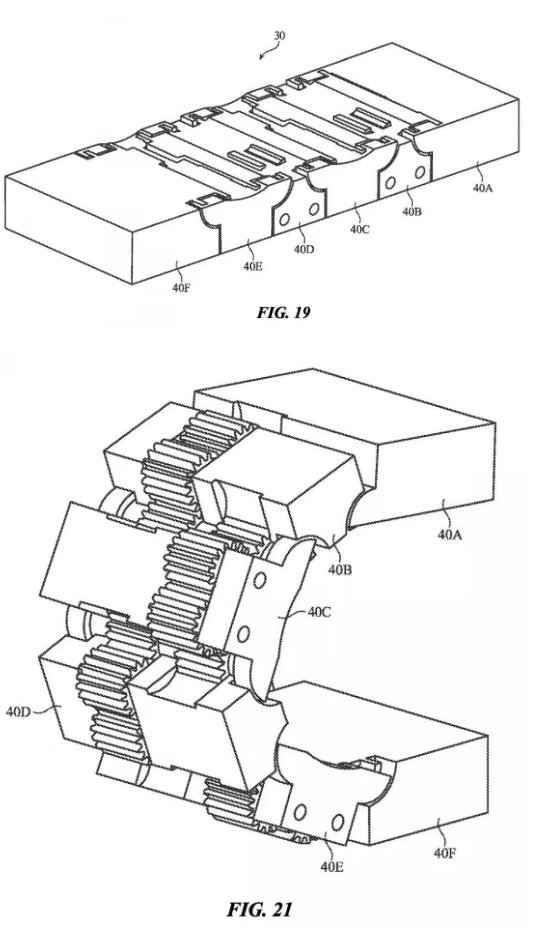 30

40A
40B
40C
40D
40E
40F

FIG. 19

40A
40B
40C
40D
40E
40F

FIG. 21